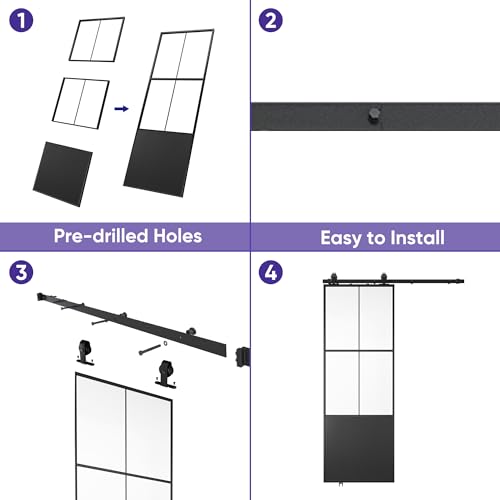 1

2

Pre-drilled Holes

Easy to Install

3

4